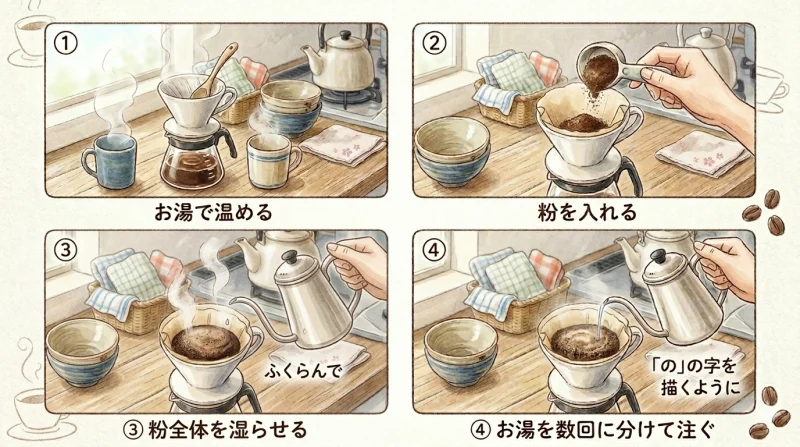 ①

お湯で温める

②

粉を入れる

③

ふくらんで

③ 粉全体を湿らせる

④

「の」の字を描くように

④ お湯を数回に分けて注ぐ